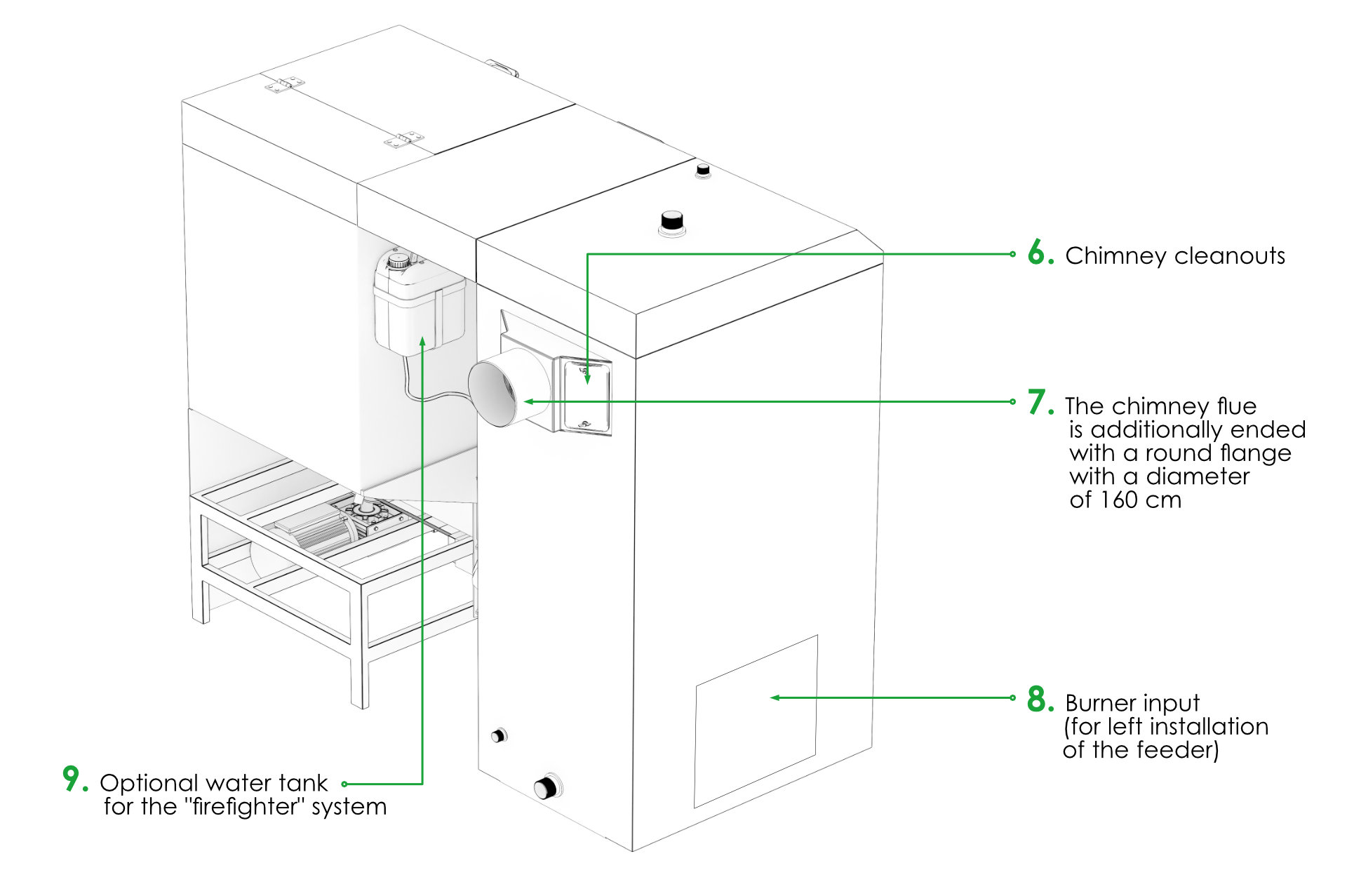 6. Chimney cleanouts

7. The chimney flue is additionally ended with a round flange with a diameter of 160 cm

8. Burner input (for left installation of the feeder)

9. Optional water tank for the "firefighter" system